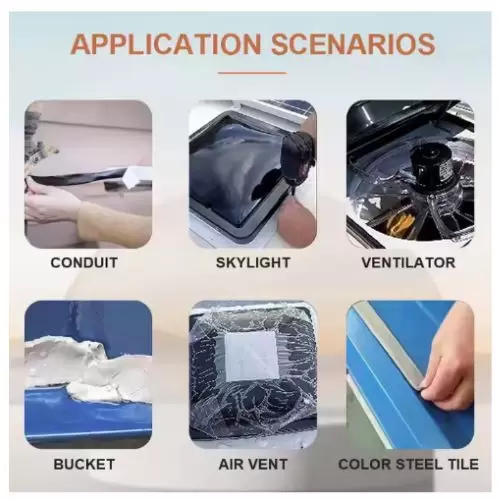 APPLICATION SCENARIOS

CONDUIT

SKYLIGHT

VENTILATOR

BUCKET

AIR VENT

COLOR STEEL TILE