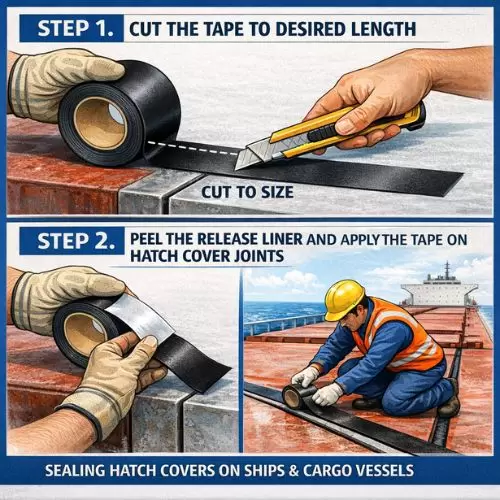 STEP 1. CUT THE TAPE TO DESIRED LENGTH

CUT TO SIZE

STEP 2. PEEL THE RELEASE LINER AND APPLY THE TAPE ON HATCH COVER JOINTS

SEALING HATCH COVERS ON SHIPS & CARGO VESSELS