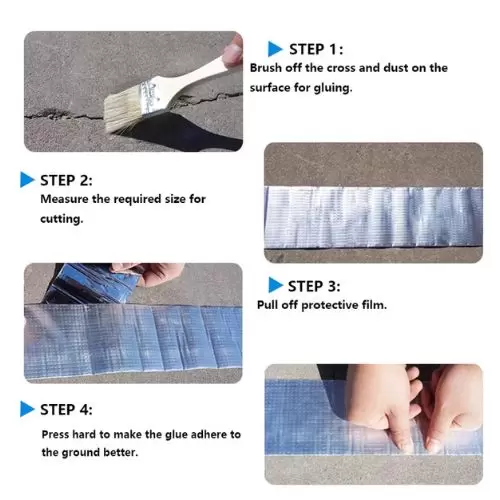 STEP 1:
Brush off the cross and dust on the surface for gluing.

STEP 2:
Measure the required size for cutting.

STEP 3:
Pull off protective film.

STEP 4:
Press hard to make the glue adhere to the ground better.