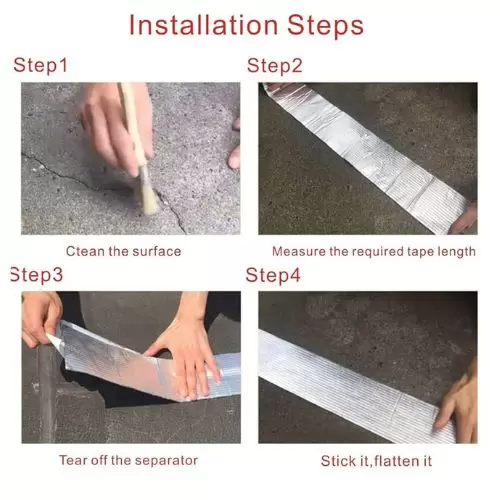 Installation Steps

Step1

Ctean the surface

Step2

Measure the required tape length

Step3

Tear off the separator

Step4

Stick it,flatten it